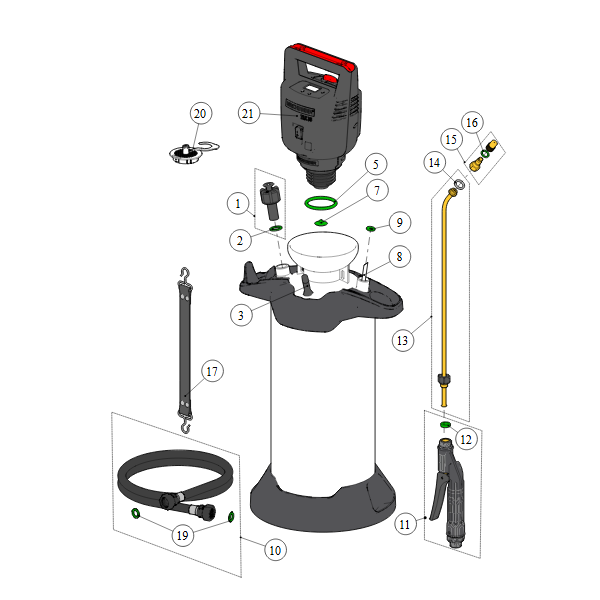 20
21
16
15
14
5
7
1
2
9
8
3
13
17
12
11
19
10